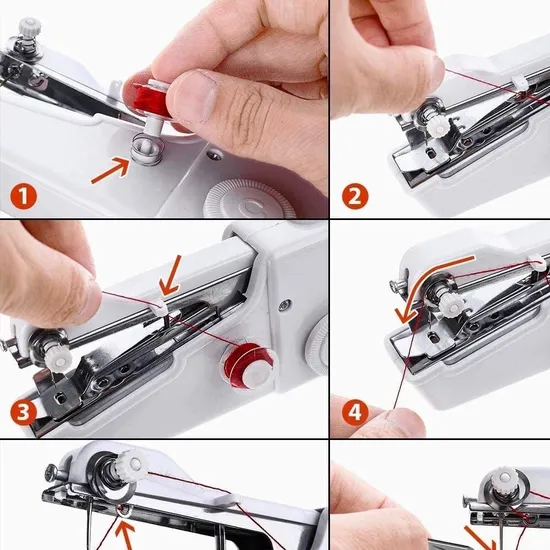 1
2
3
4